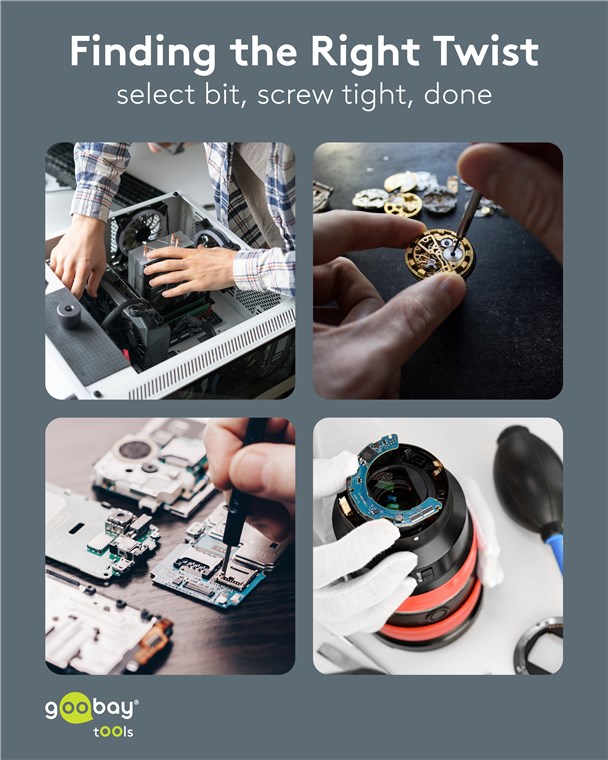 Finding the Right Twist
select bit, screw tight, done

goobay®
tOOls